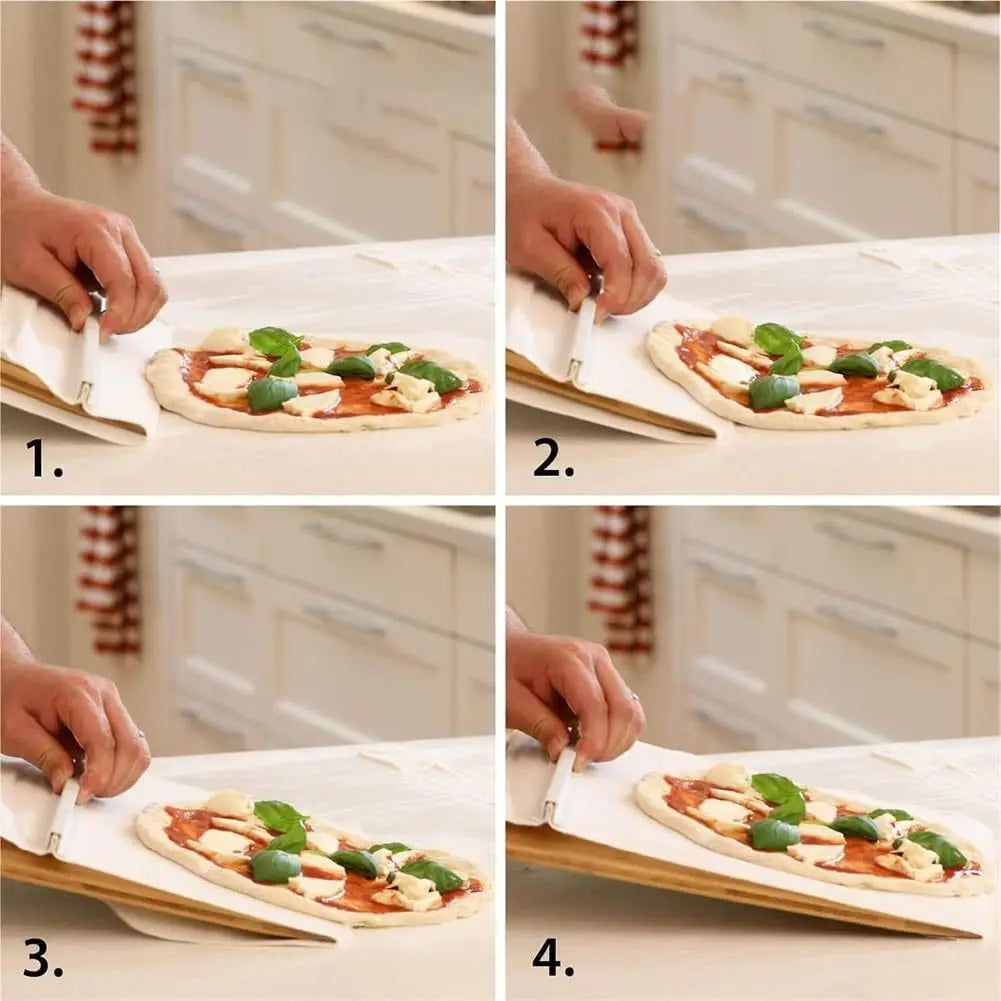 1.

2.

3.

4.